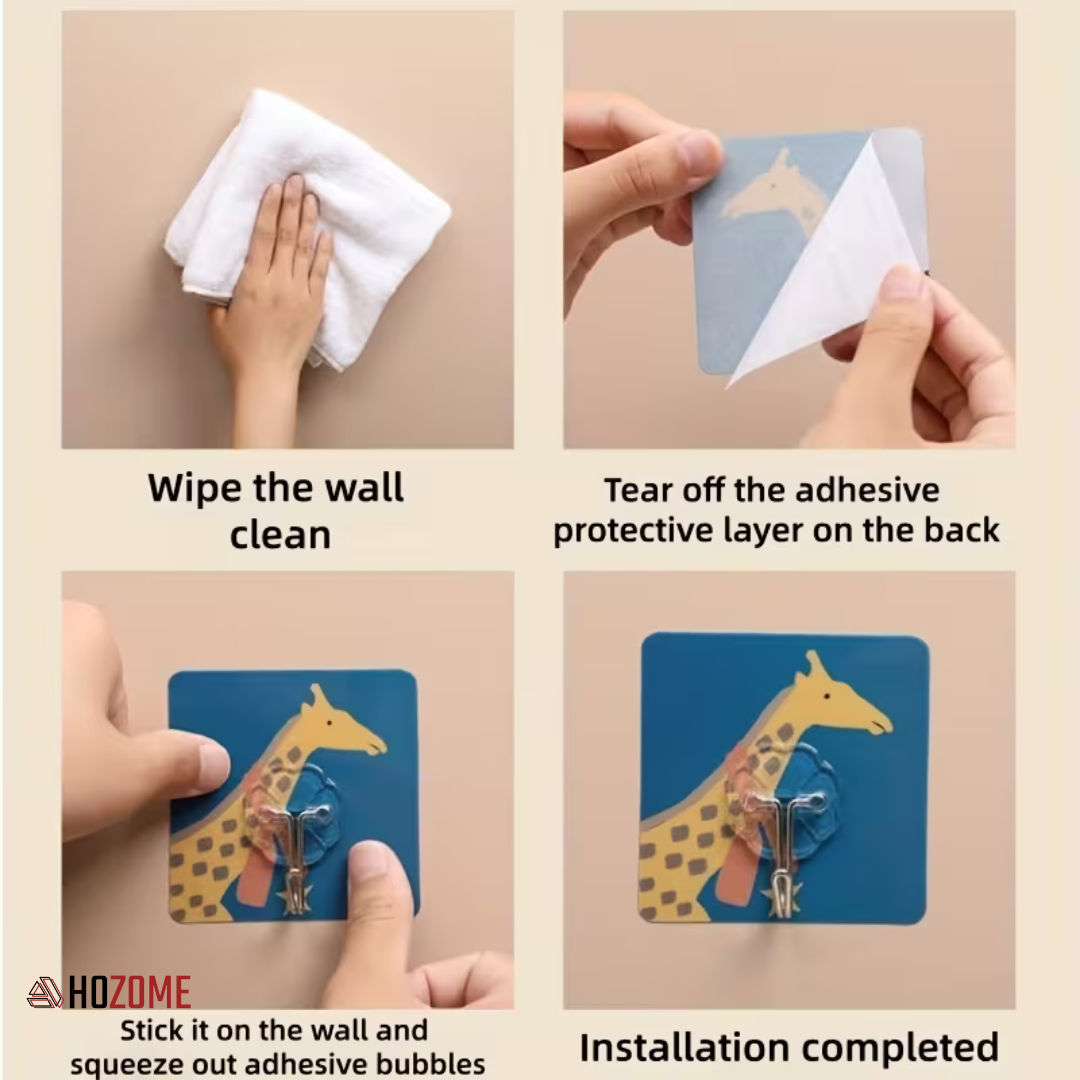 Wipe the wall clean

Tear off the adhesive protective layer on the back

HOZOME

Stick it on the wall and squeeze out adhesive bubbles

Installation completed