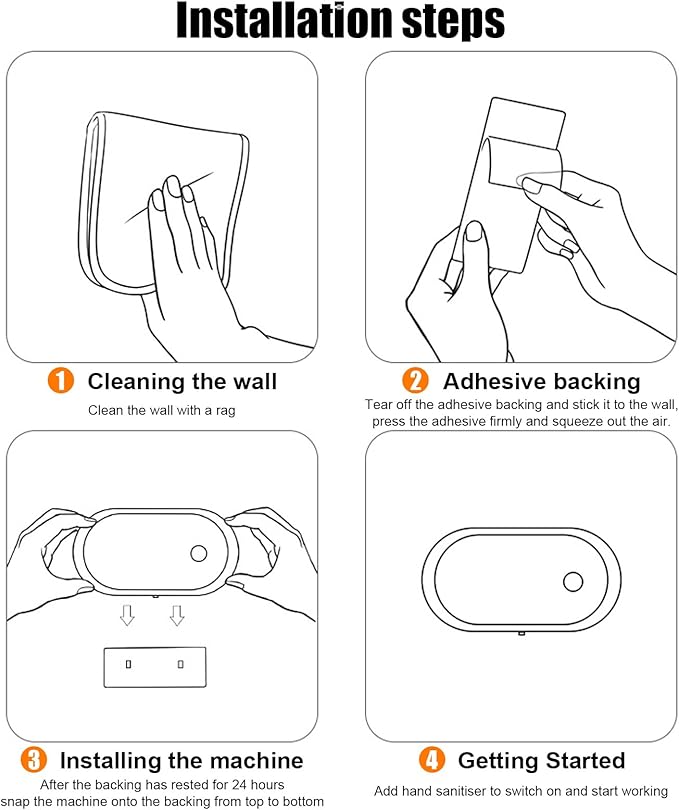 Installation steps

1 Cleaning the wall
Clean the wall with a rag

2 Adhesive backing
Tear off the adhesive backing and stick it to the wall, press the adhesive firmly and squeeze out the air.

3 Installing the machine
After the backing has rested for 24 hours snap the machine onto the backing from top to bottom

4 Getting Started
Add hand sanitiser to switch on and start working