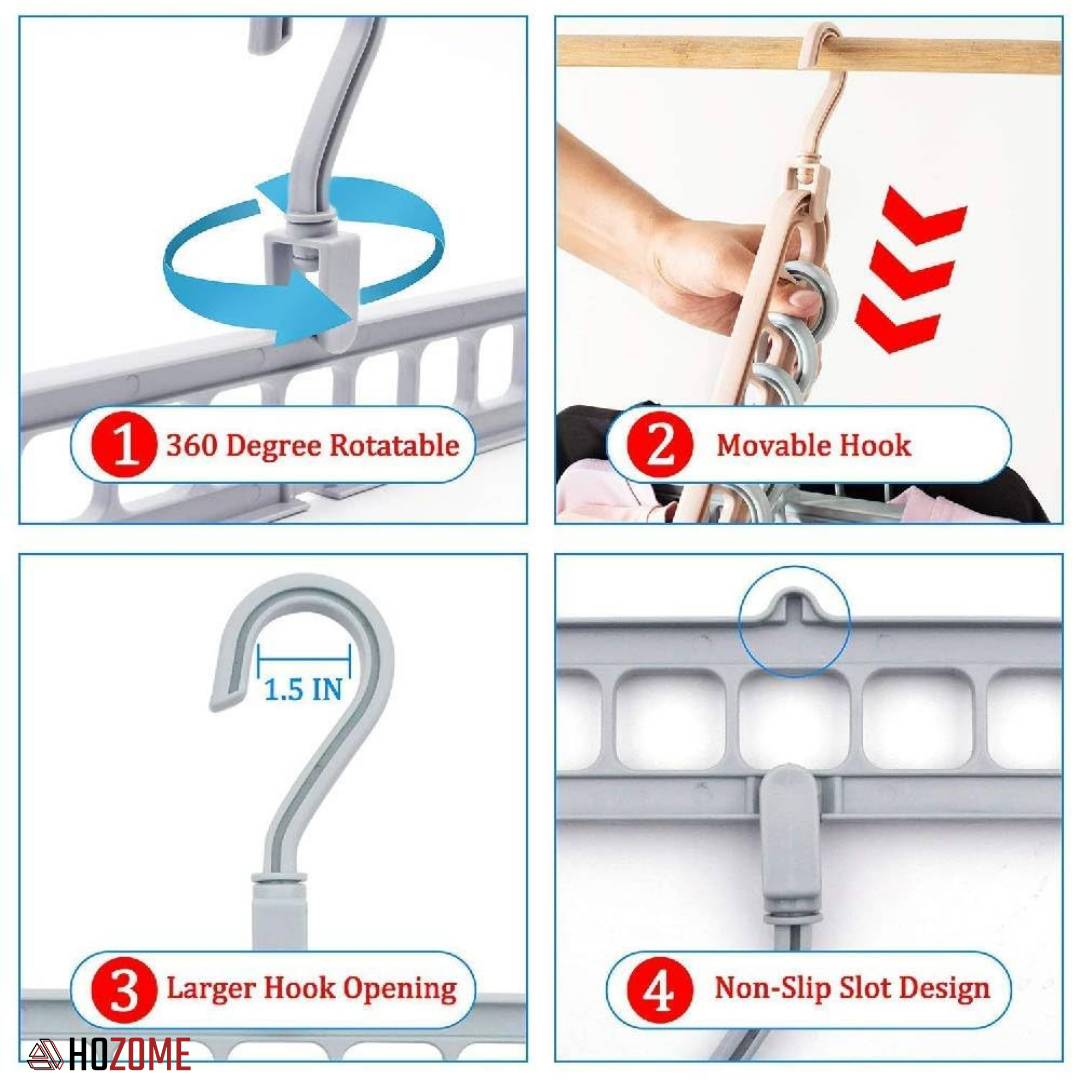 1 360 Degree Rotatable

2 Movable Hook

1.5 IN

3 Larger Hook Opening

4 Non-Slip Slot Design

HOZOME