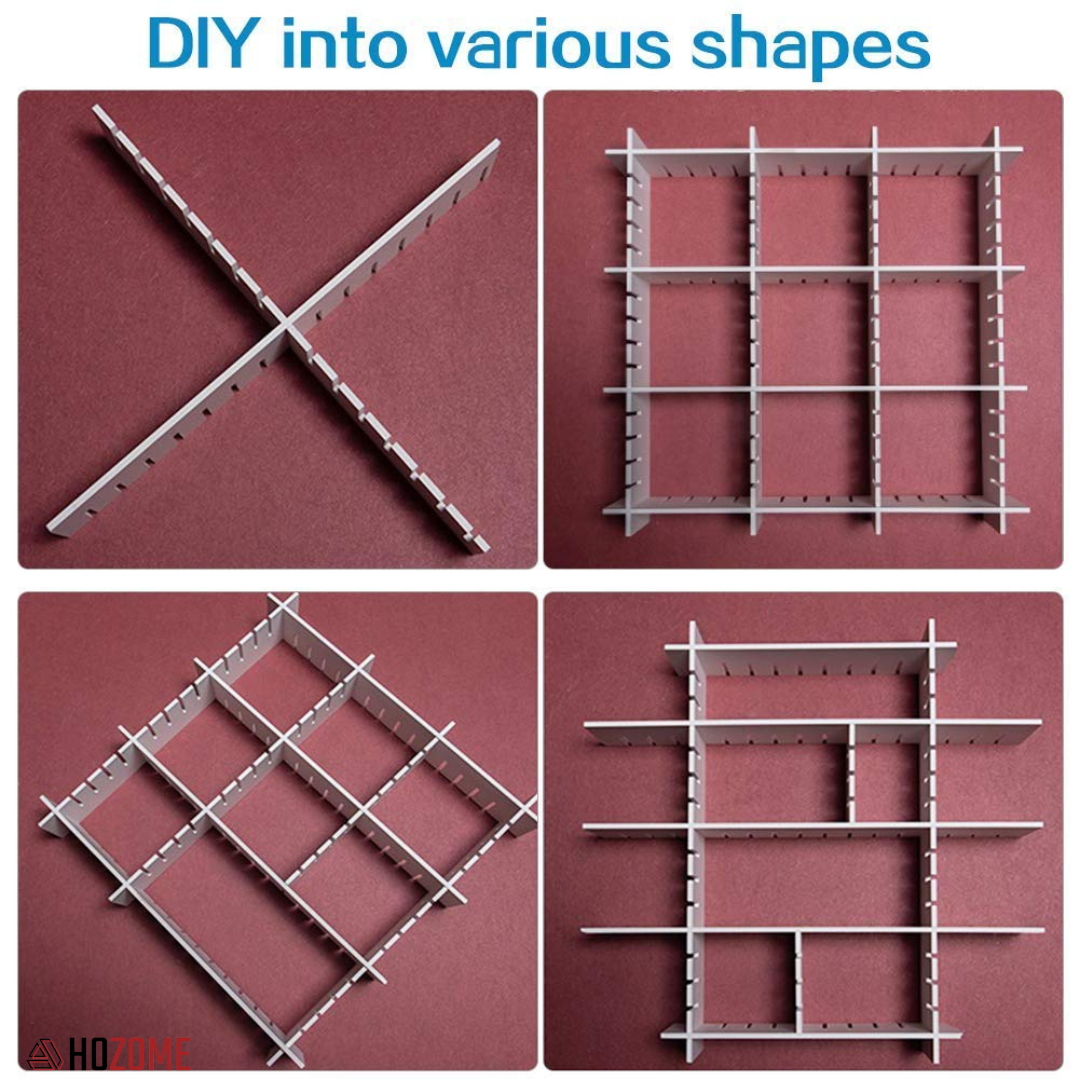 DIY into various shapes

HOZOME