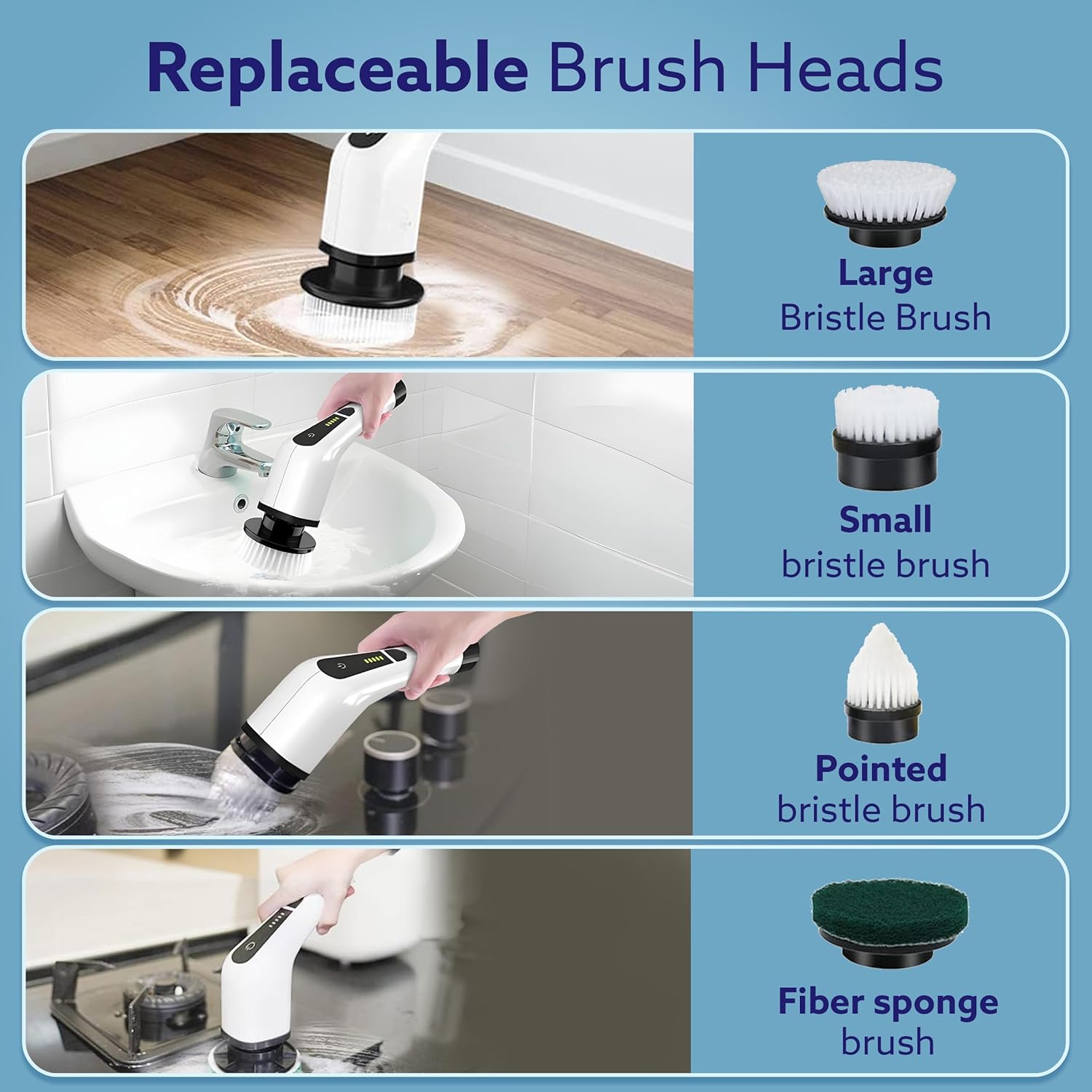 Replaceable Brush Heads

Large
Bristle Brush

Small
bristle brush

Pointed
bristle brush

Fiber sponge
brush