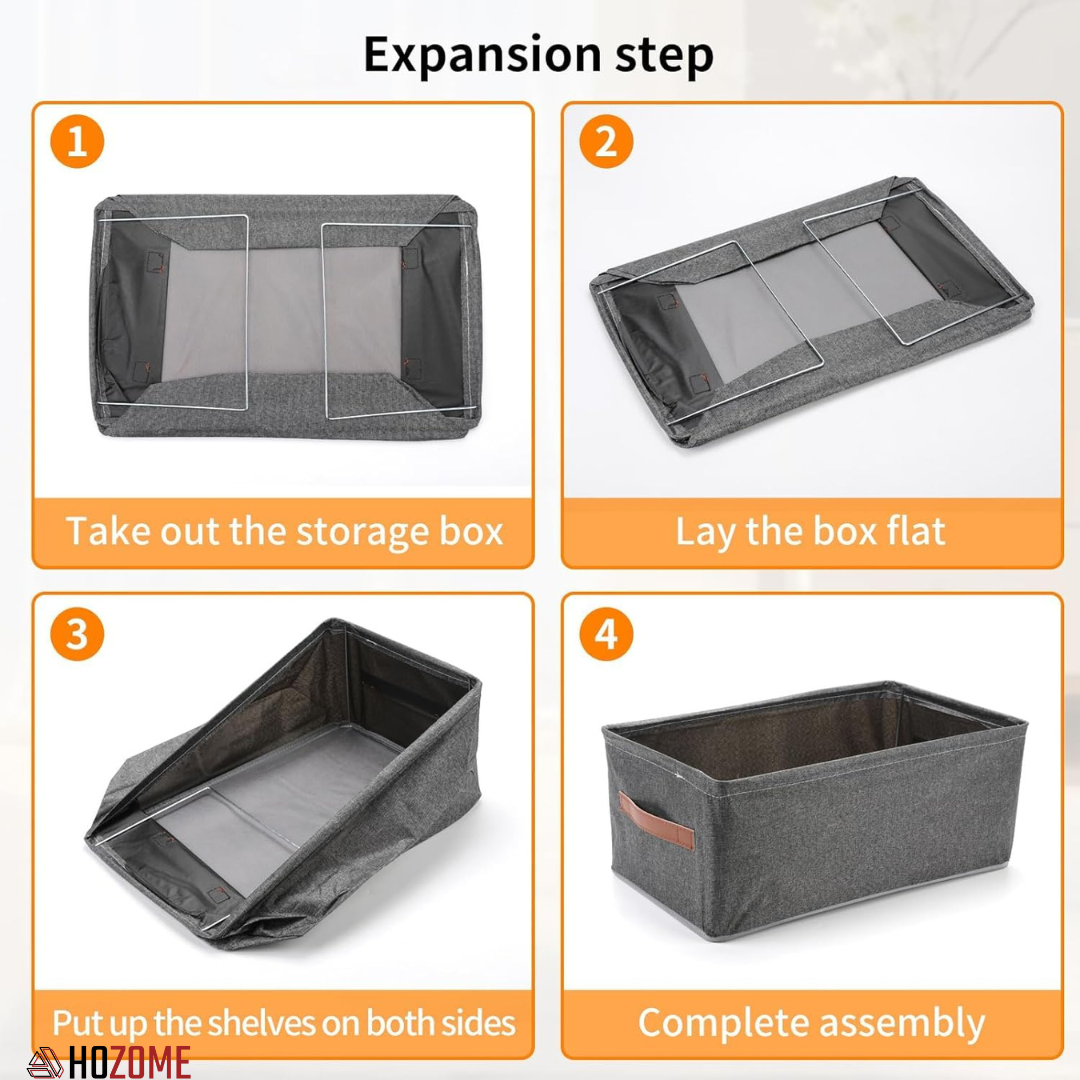 Expansion step

1
Take out the storage box

2
Lay the box flat

3
Put up the shelves on both sides

4
Complete assembly

HOZOME